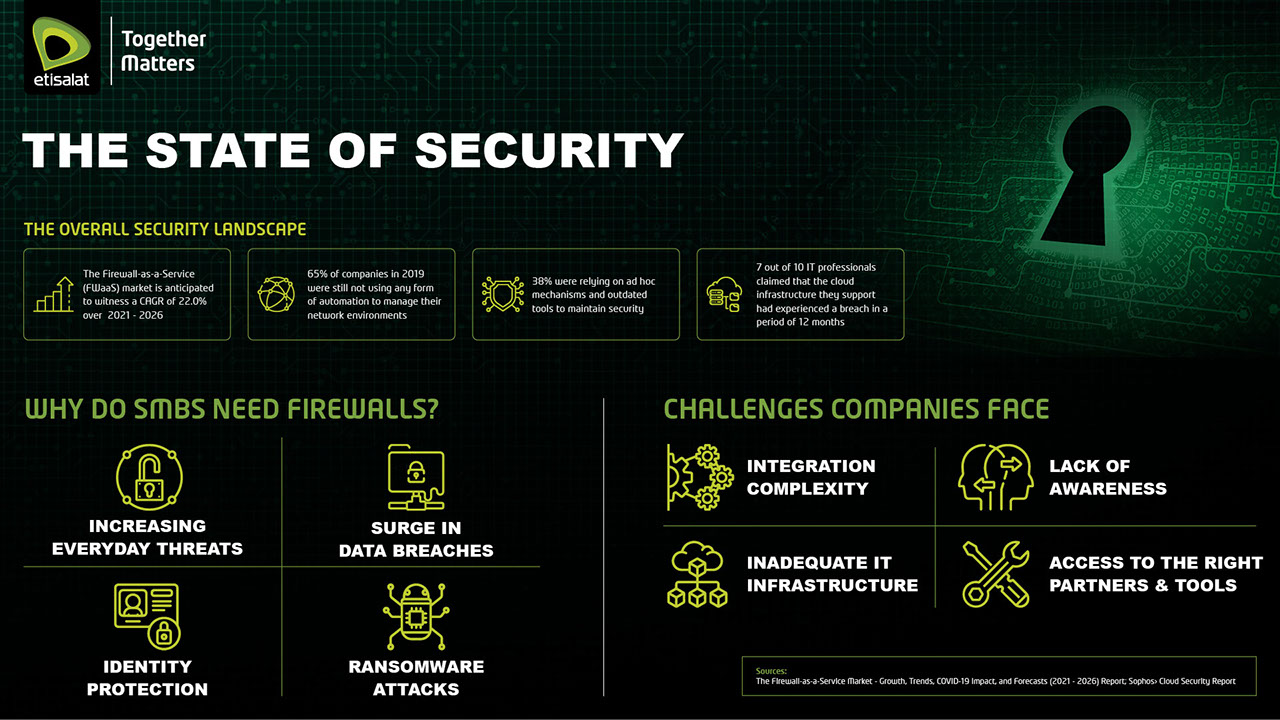 etisalat

Together Matters

THE STATE OF SECURITY

THE OVERALL SECURITY LANDSCAPE

The Firewall-as-a-Service (FWaaS) market is anticipated to witness a CAGR of 22.0% over 2021 - 2026

65% of companies in 2019 were still not using any form of automation to manage their network environments

38% were relying on ad hoc mechanisms and outdated tools to maintain security

7 out of 10 IT professionals claimed that the cloud infrastructure they support had experienced a breach in a period of 12 months

WHY DO SMBS NEED FIREWALLS?

INCREASING EVERYDAY THREATS

SURGE IN DATA BREACHES

IDENTITY PROTECTION

RANSOMWARE ATTACKS

CHALLENGES COMPANIES FACE

INTEGRATION COMPLEXITY

LACK OF AWARENESS

INADEQUATE IT INFRASTRUCTURE

ACCESS TO THE RIGHT PARTNERS & TOOLS

Sources:
The Firewall-as-a-Service Market - Growth, Trends, COVID-19 Impact, and Forecasts (2021 - 2026) Report; Sophos› Cloud Security Report